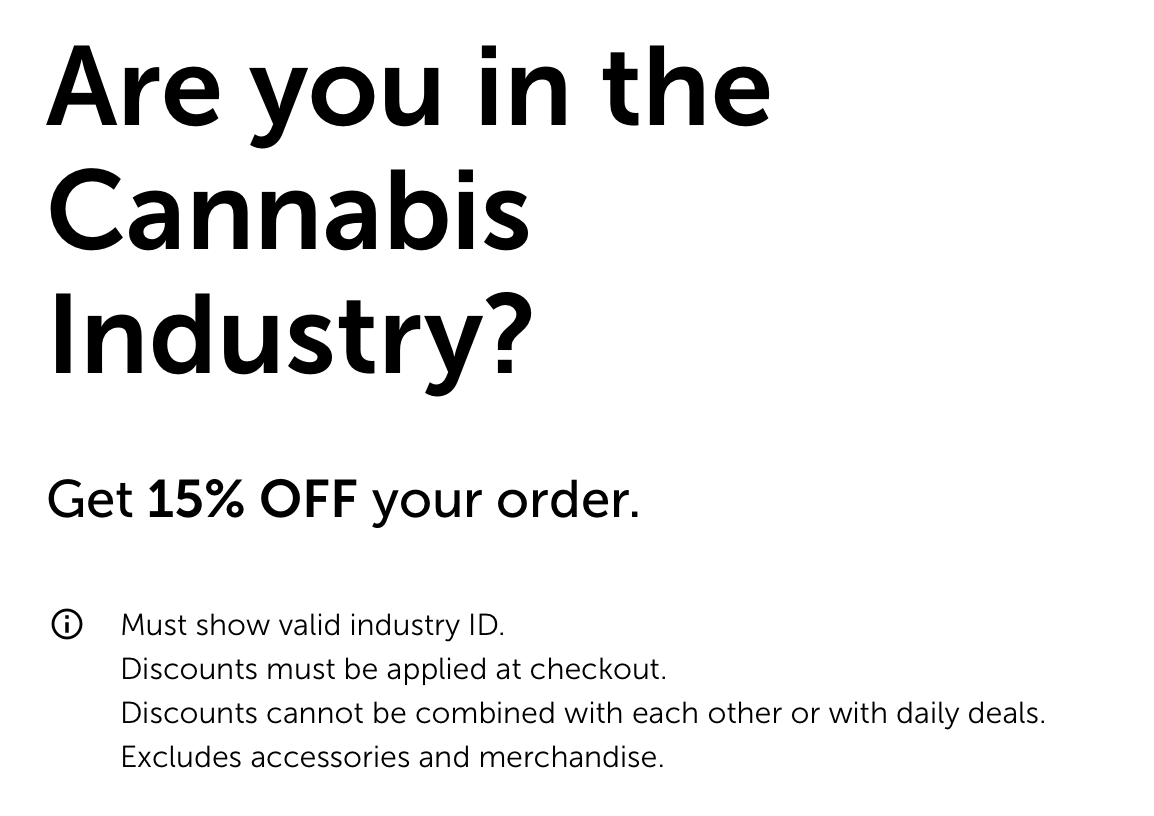 Are you in the Cannabis Industry?

Get 15% OFF your order.

Must show valid industry ID.
Discounts must be applied at checkout.
Discounts cannot be combined with each other or with daily deals.
Excludes accessories and merchandise.